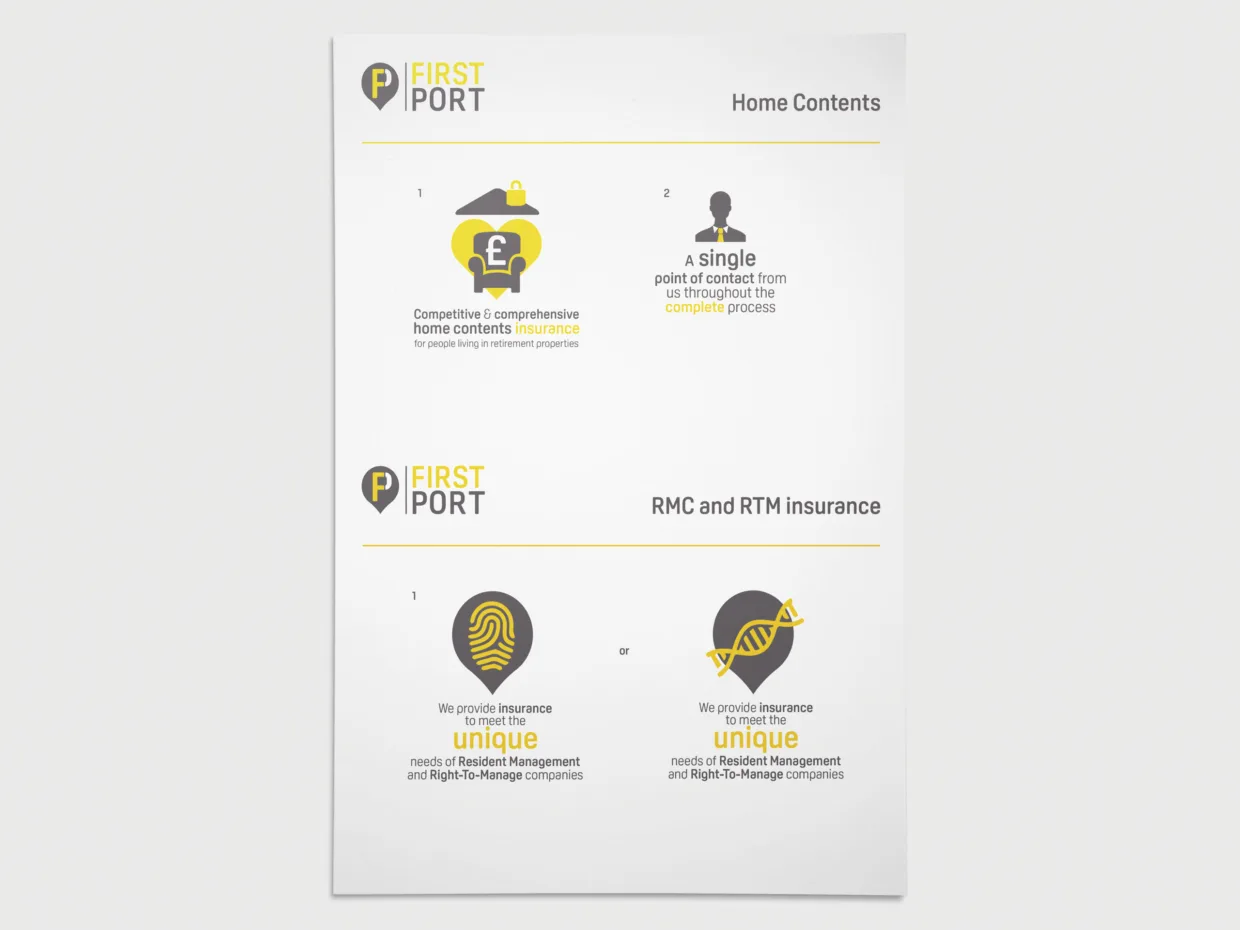 FP FIRST PORT

Home Contents

1

£

Competitive & comprehensive home contents insurance for people living in retirement properties

2

A single point of contact from us throughout the complete process

FP FIRST PORT

RMC and RTM insurance

1

We provide insurance to meet the unique needs of Resident Management and Right-To-Manage companies

or

We provide insurance to meet the unique needs of Resident Management and Right-To-Manage companies